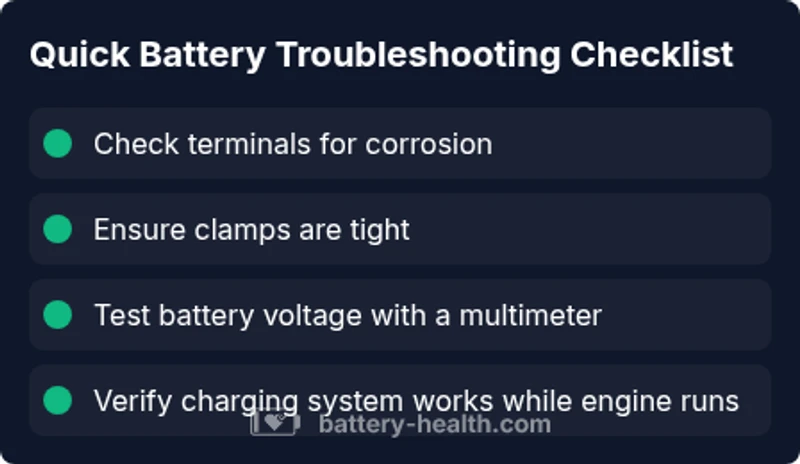 Quick Battery Troubleshooting Checklist

Check terminals for corrosion

Ensure clamps are tight

Test battery voltage with a multimeter

Verify charging system works while engine runs

battery-health.com