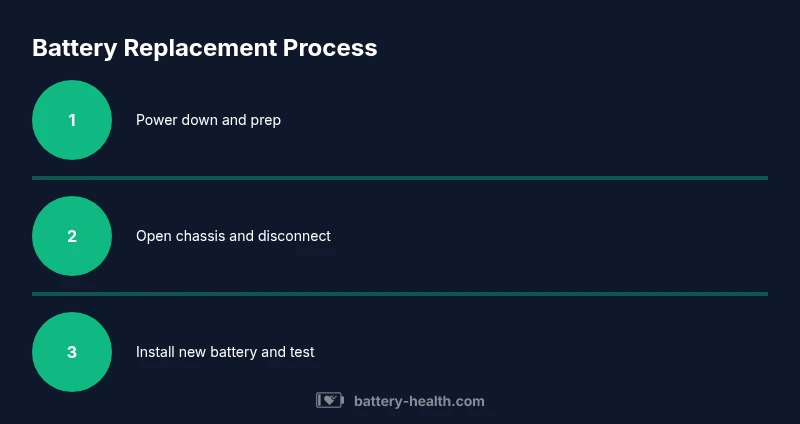 Battery Replacement Process

1

Power down and prep

2

Open chassis and disconnect

3

Install new battery and test

battery-health.com